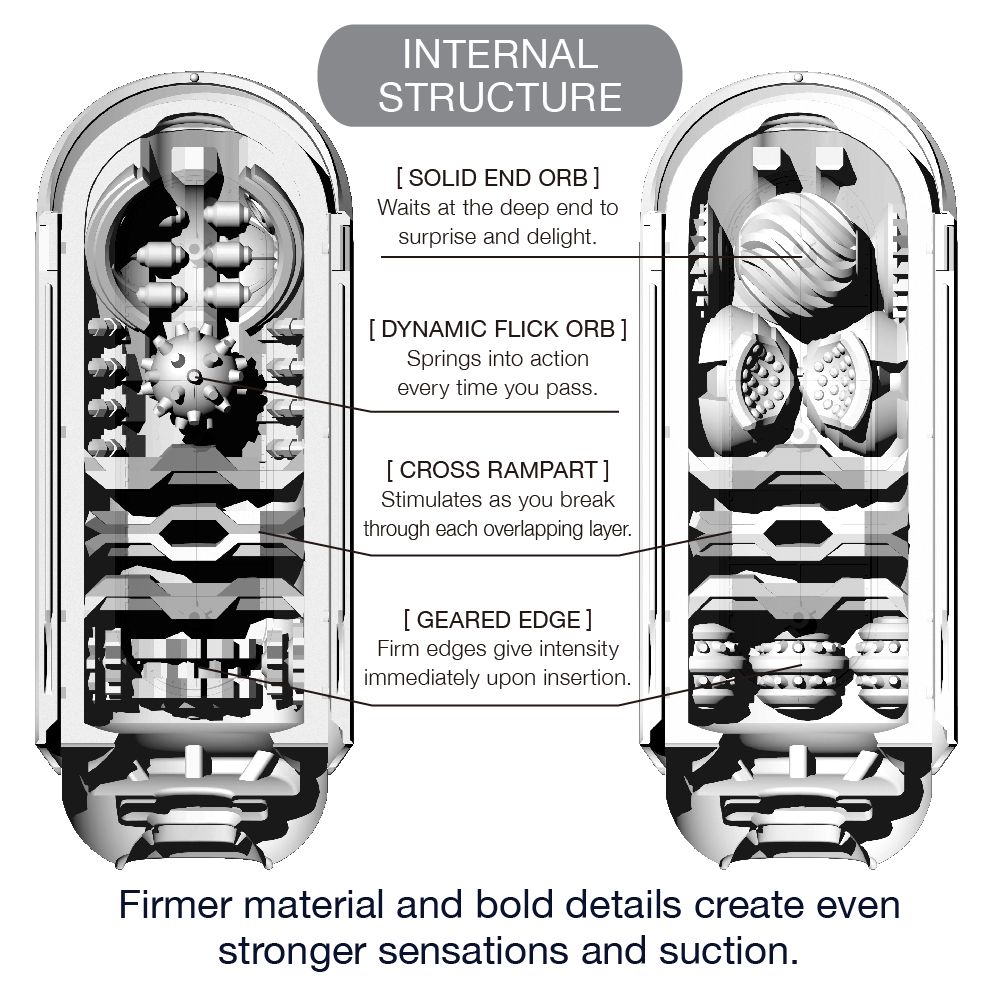 INTERNAL STRUCTURE

[ SOLID END ORB ]
Waits at the deep end to surprise and delight.

[ DYNAMIC FLICK ORB ]
Springs into action every time you pass.

[ CROSS RAMPART ]
Stimulates as you break through each overlapping layer.

[ GEARED EDGE ]
Firm edges give intensity immediately upon insertion.

Firmer material and bold details create even stronger sensations and suction.